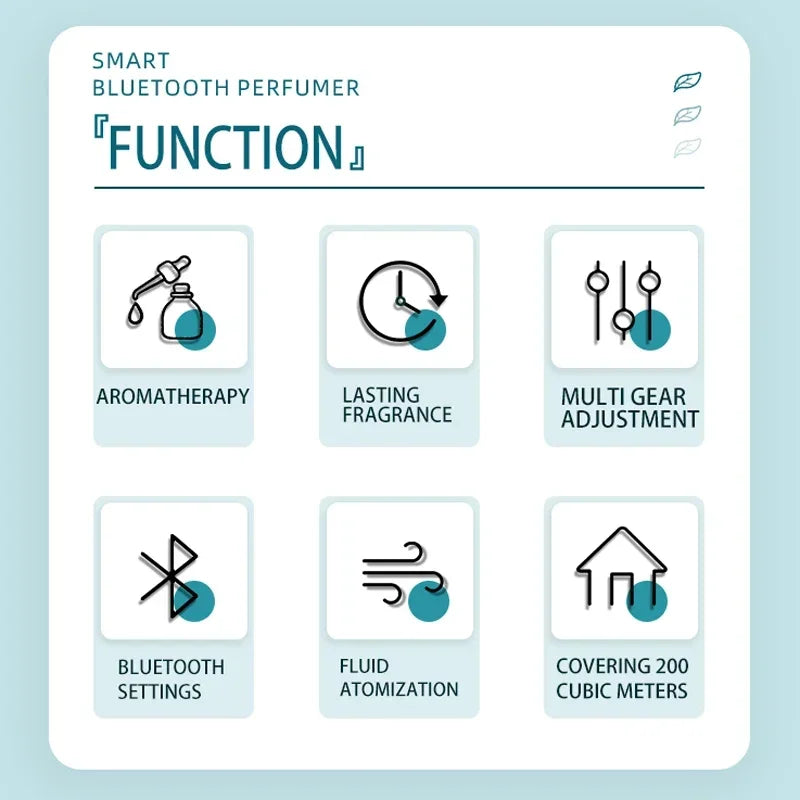 SMART
BLUETOOTH PERFUMER

『FUNCTION』

AROMATHERAPY

LASTING FRAGRANCE

MULTI GEAR ADJUSTMENT

BLUETOOTH SETTINGS

FLUID ATOMIZATION

COVERING 200 CUBIC METERS